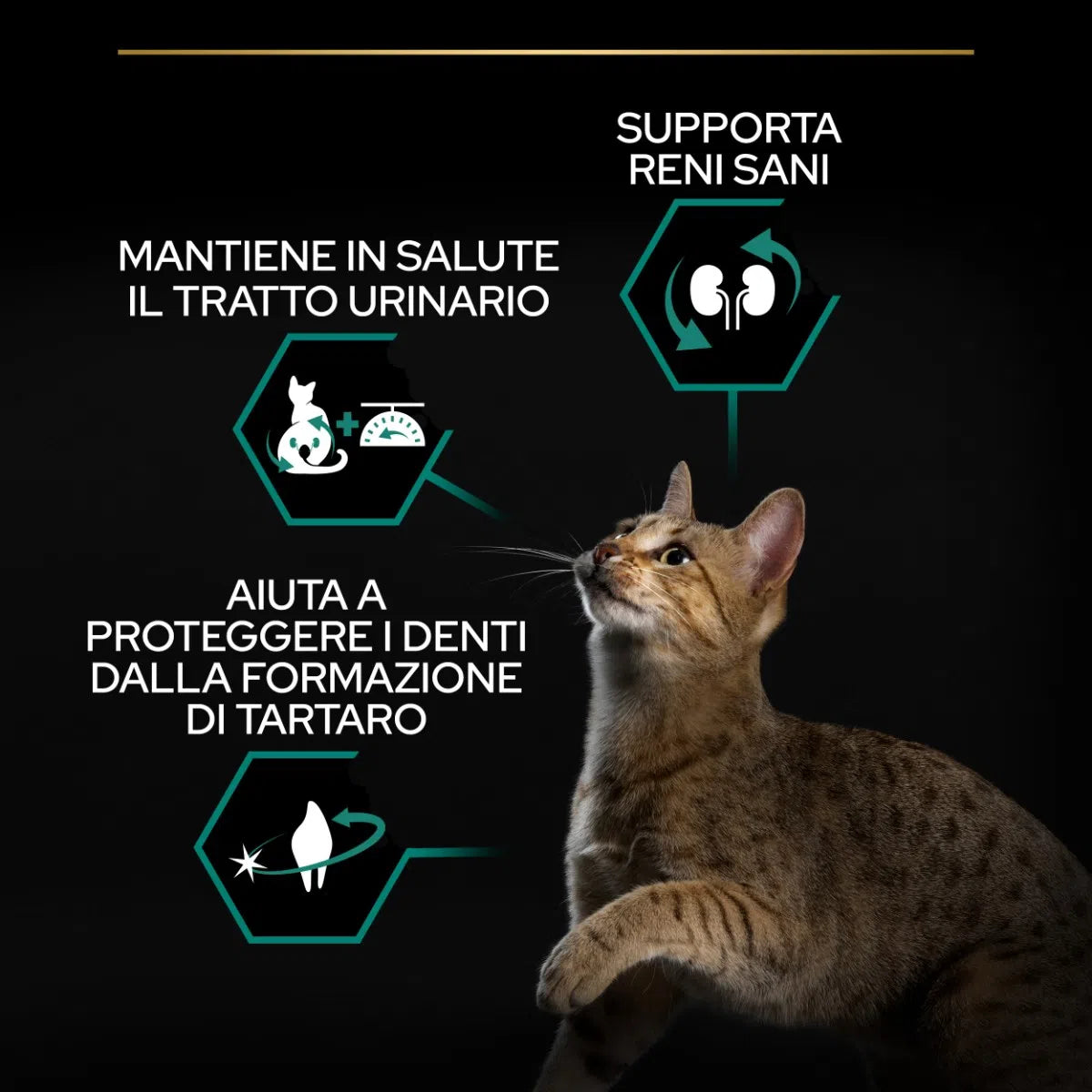 SUPPORTA RENI SANI

MANTIENE IN SALUTE IL TRATTO URINARIO

AIUTA A PROTEGGERE I DENTI DALLA FORMAZIONE DI TARTARO